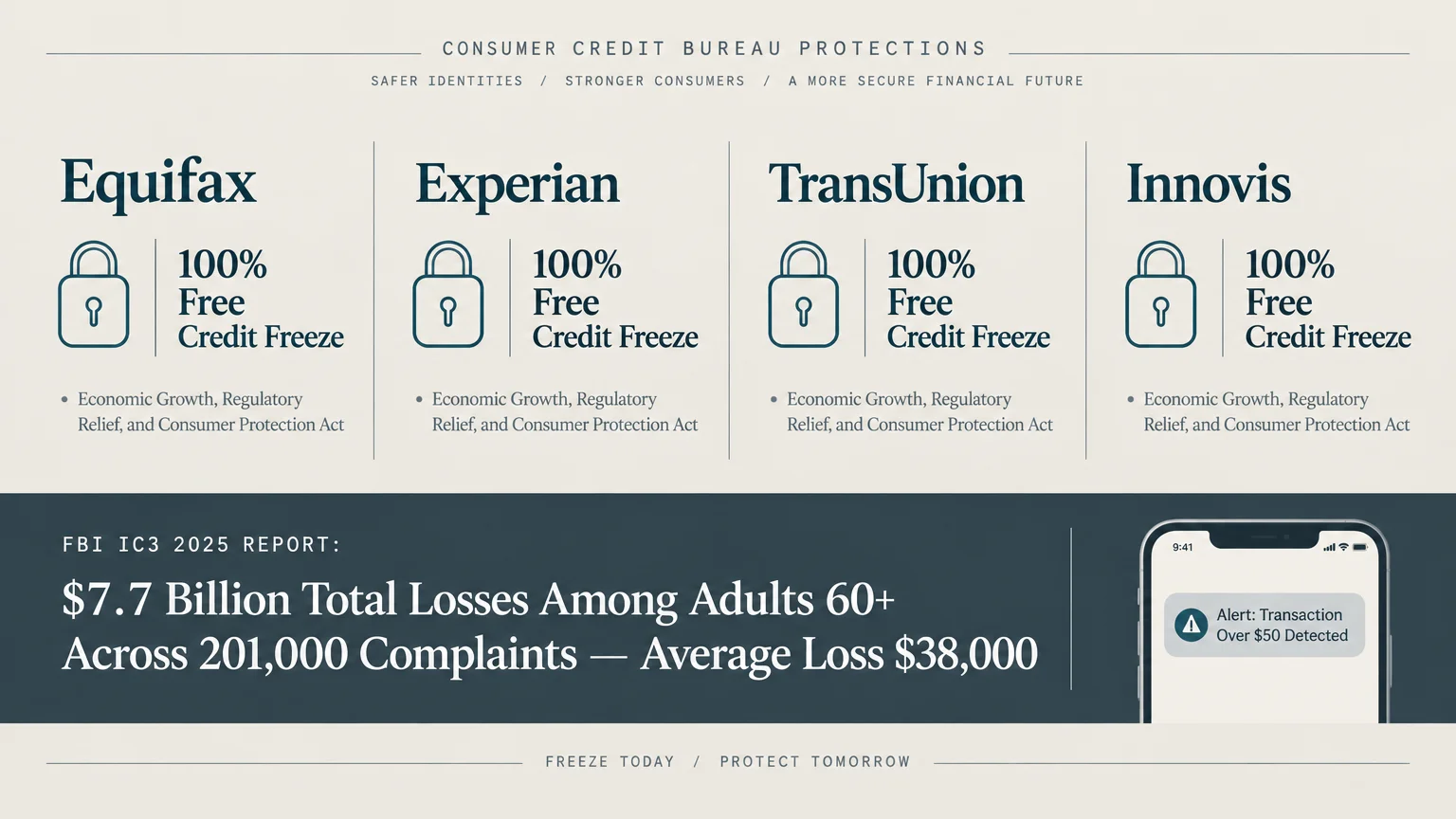 CONSUMER CREDIT BUREAU PROTECTIONS

SAFER IDENTITIES / STRONGER CONSUMERS / A MORE SECURE FINANCIAL FUTURE

Equifax

100%
Free
Credit Freeze

• Economic Growth, Regulatory Relief, and Consumer Protection Act

Experian

100%
Free
Credit Freeze

• Economic Growth, Regulatory Relief, and Consumer Protection Act

TransUnion

100%
Free
Credit Freeze

• Economic Growth, Regulatory Relief, and Consumer Protection Act

Innovis

100%
Free
Credit Freeze

• Economic Growth, Regulatory Relief, and Consumer Protection Act

FBI IC3 2025 REPORT:

$7.7 Billion Total Losses Among Adults 60+ Across 201,000 Complaints — Average Loss $38,000

9:41

Alert: Transaction Over $50 Detected

FREEZE TODAY / PROTECT TOMORROW